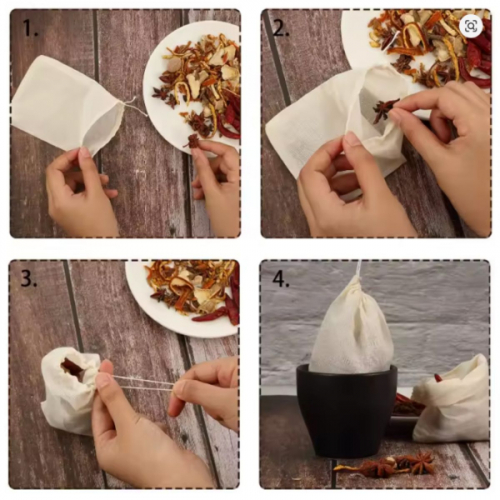 1.

2.

3.

4.